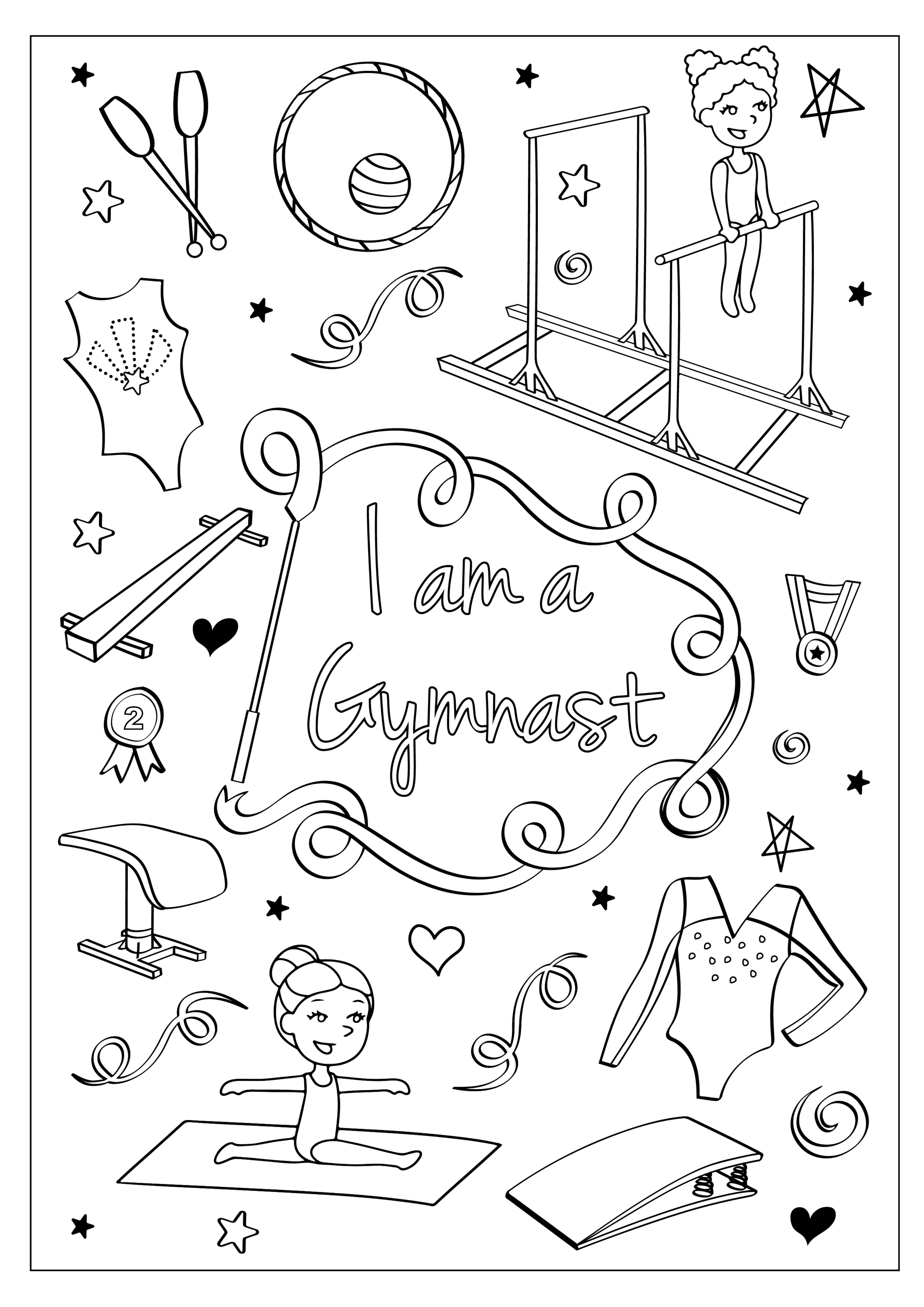 I am a
Gymnast

2